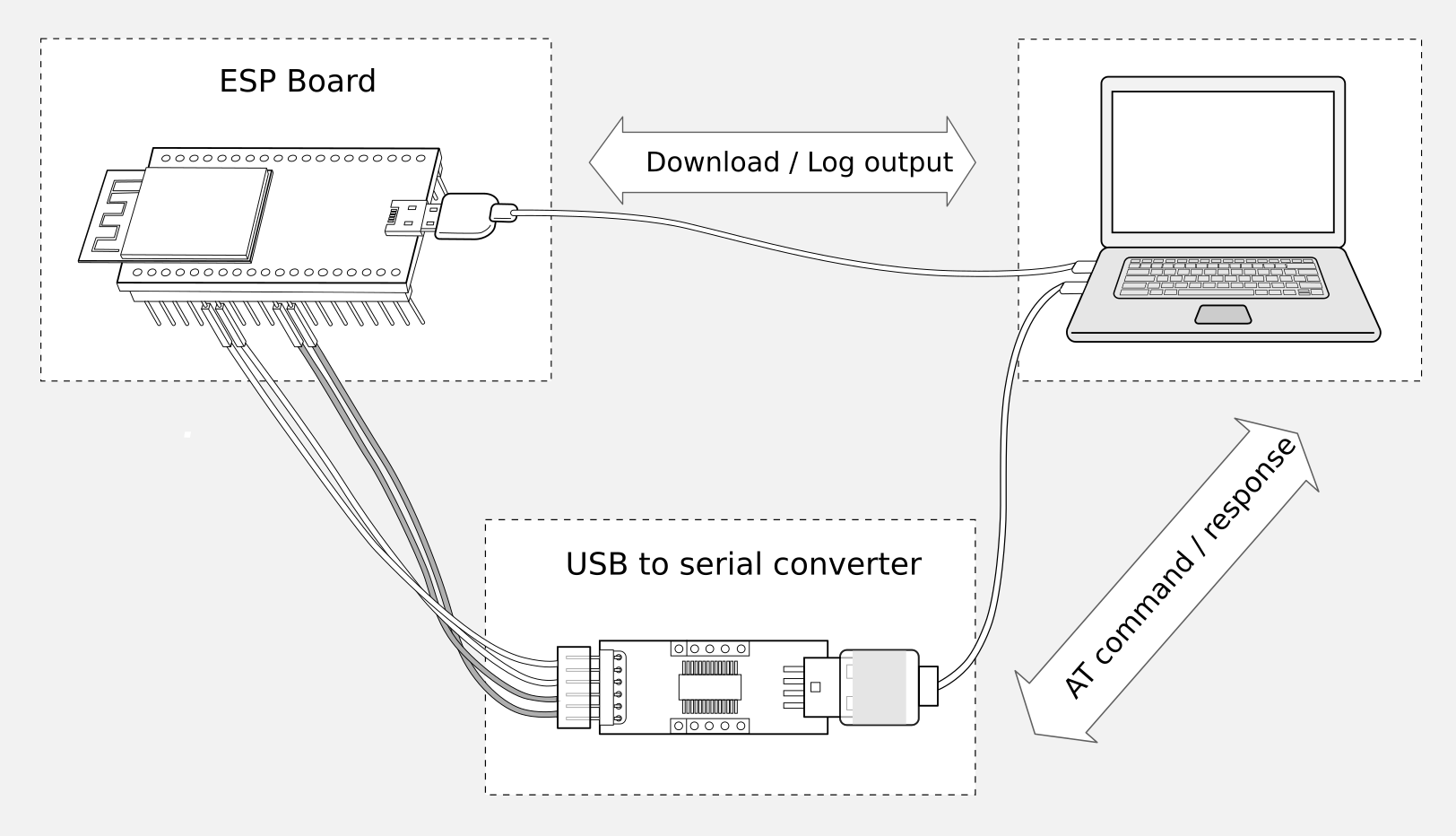 ESP Board

Download / Log output

USB to serial converter

AT command / response