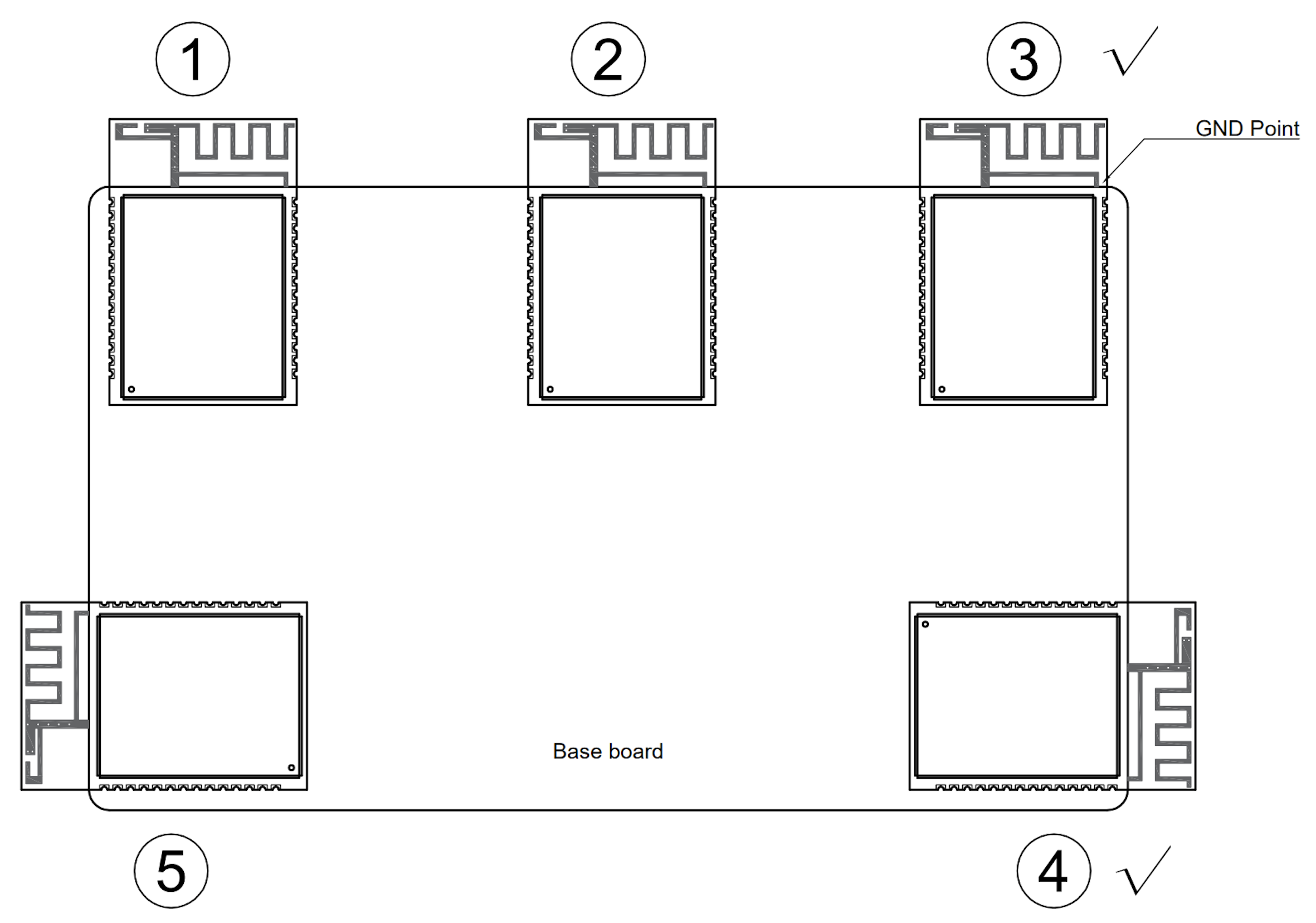 1
2
3 √
GND Point
Base board
5
4 √