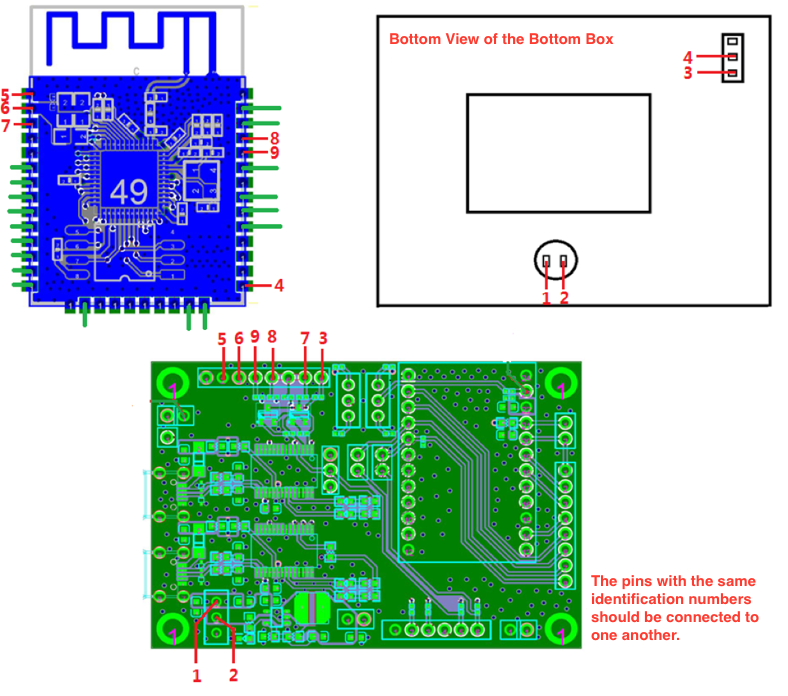 5
6
7
8
9
49
4

Bottom View of the Bottom Box
4
3
1 2

5 6 9 8 7 3

1 2

The pins with the same identification numbers should be connected to one another.