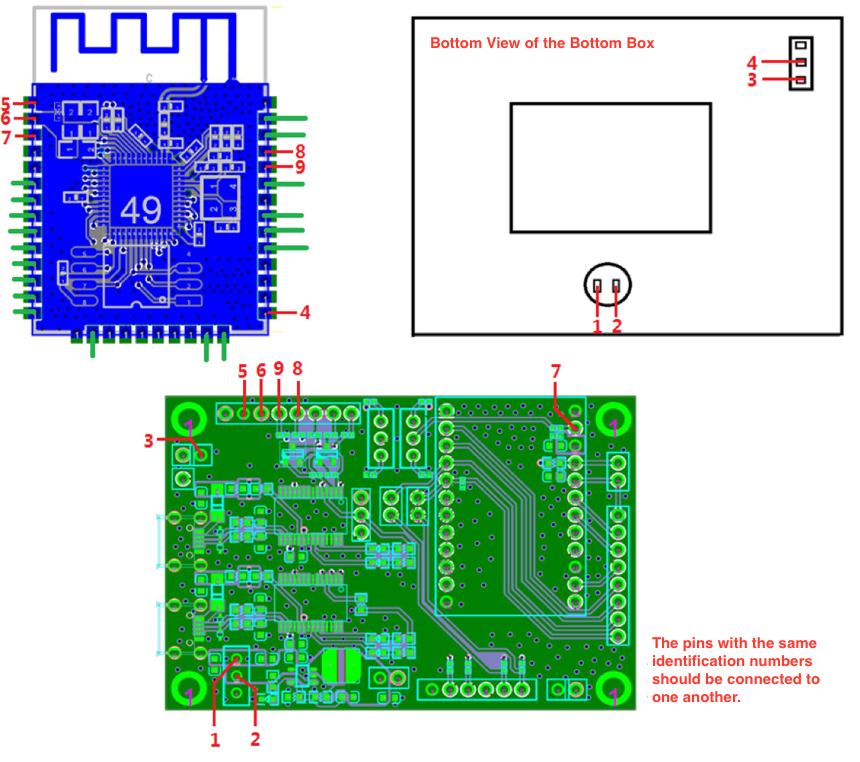 5
6
7
8
9
49
4

Bottom View of the Bottom Box
4
3
1
2

5 6 9 8
7
3
1
2

The pins with the same identification numbers should be connected to one another.