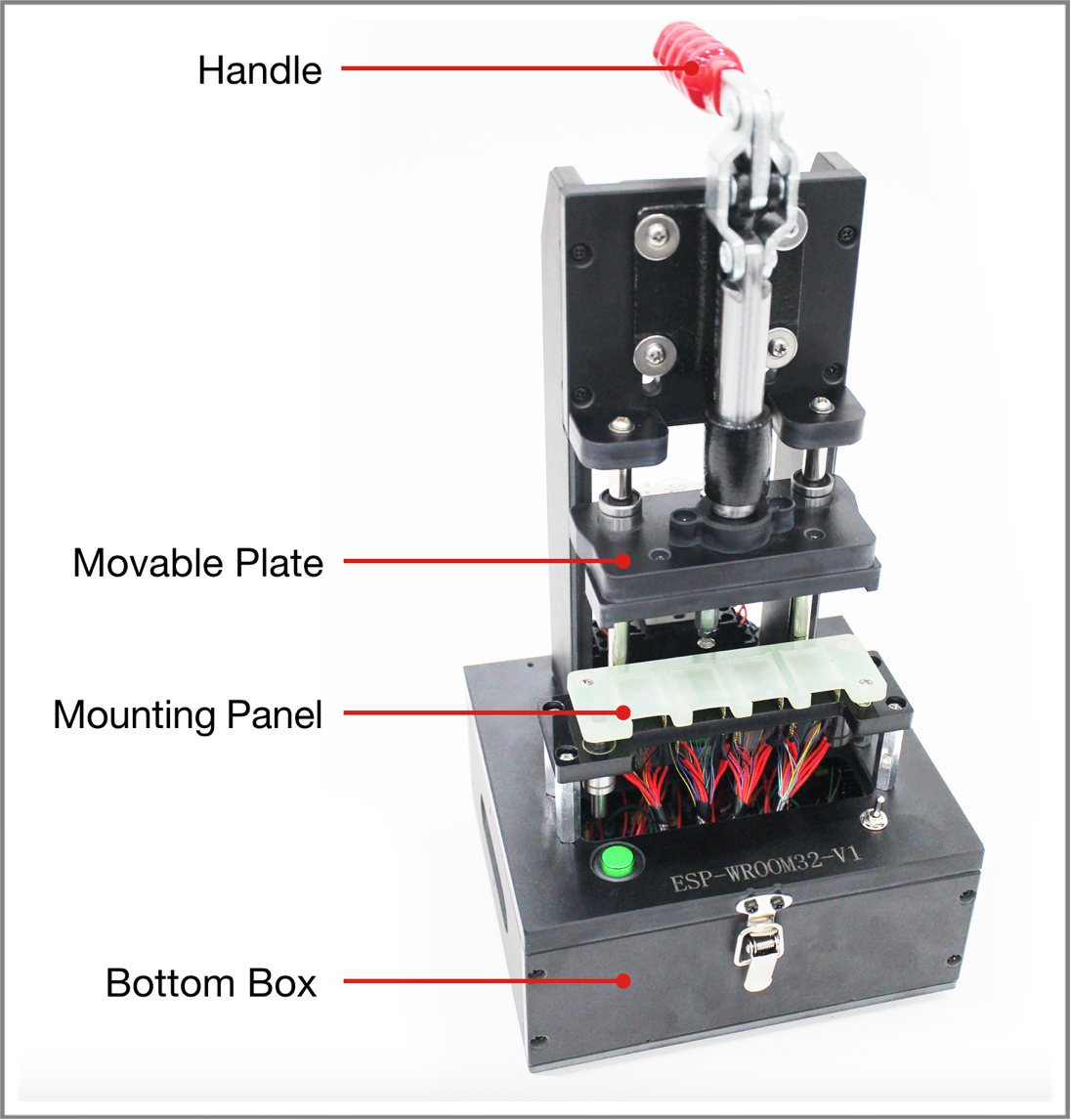 Handle

Movable Plate

Mounting Panel

ESP-WROOM32-V1

Bottom Box