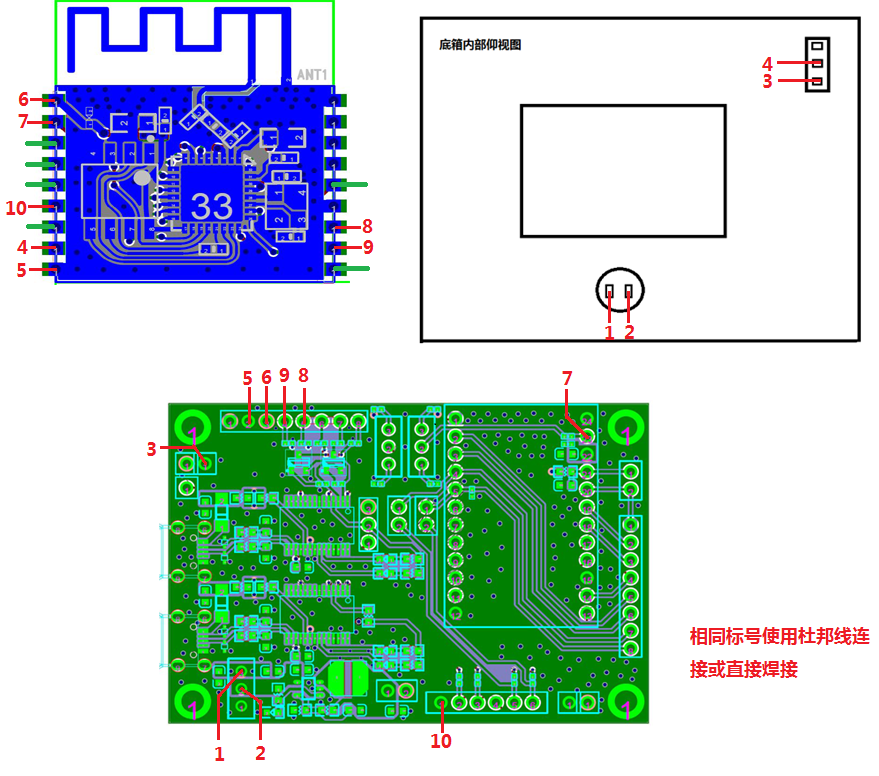 ANT1
6
7
10
4
5
33
8
9

底箱内部仰视图
4
3
1
2

5
6
9
8
7
3
1
2
10

相同标号使用杜邦线连接或直接焊接